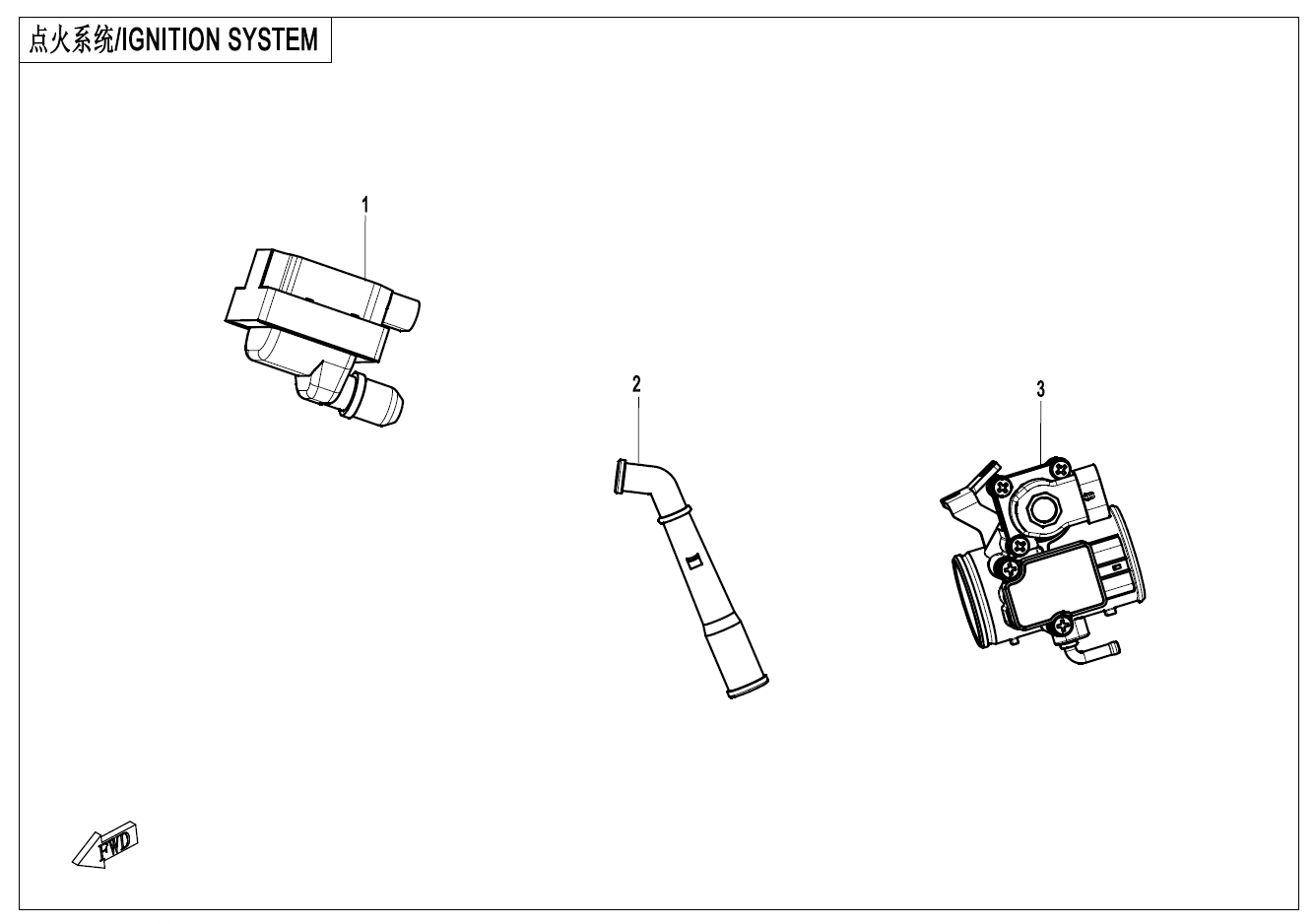 点火系统/IGNITION SYSTEM

1

2

3

FWD